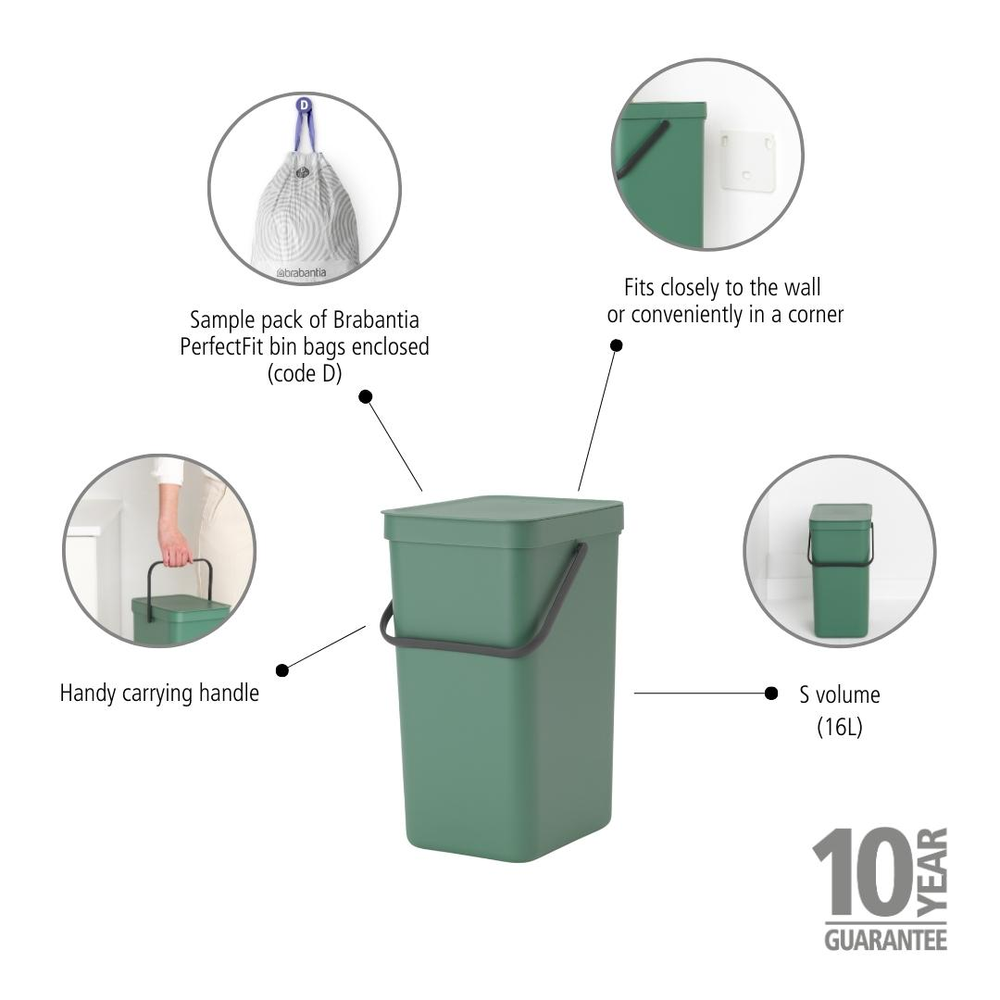 D

brabantia

Sample pack of Brabantia PerfectFit bin bags enclosed (code D)

Fits closely to the wall or conveniently in a corner

Handy carrying handle

S volume (16L)

10 YEAR GUARANTEE