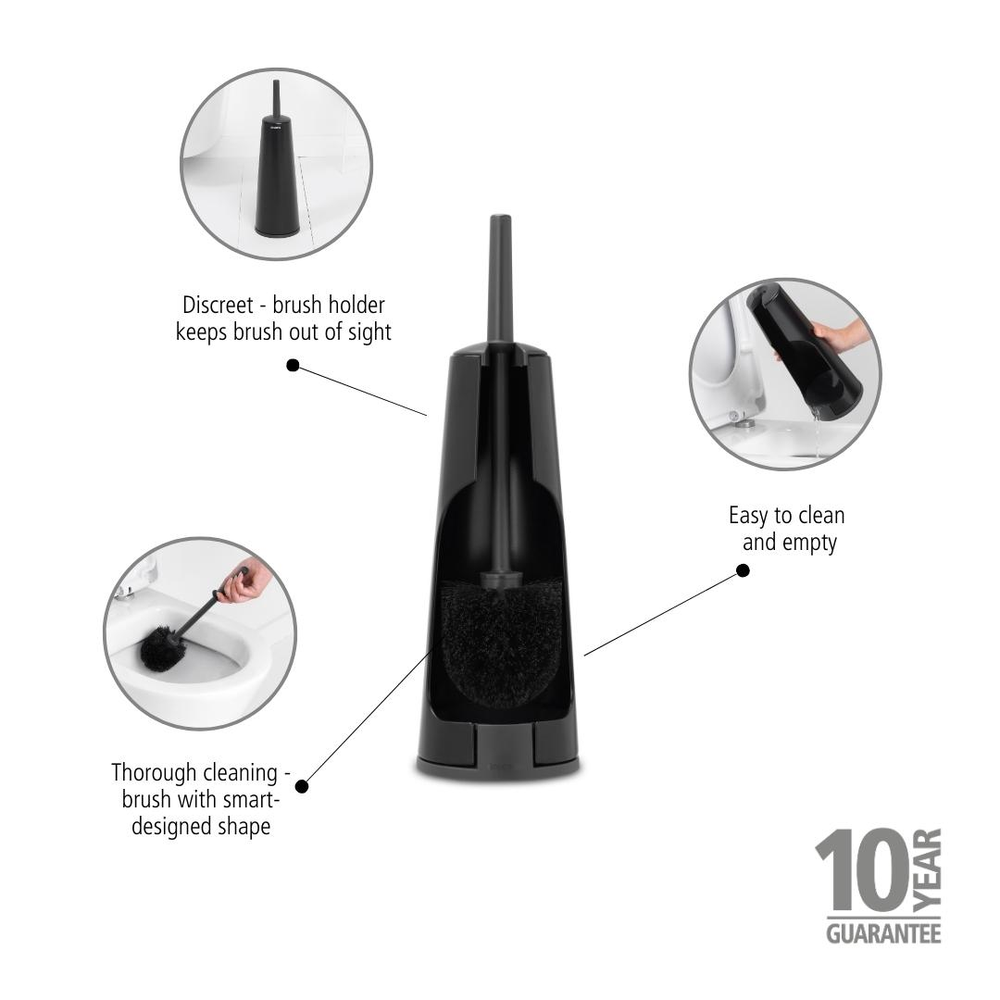 Discreet - brush holder keeps brush out of sight

Easy to clean and empty

Thorough cleaning - brush with smart-designed shape

10 YEAR
GUARANTEE