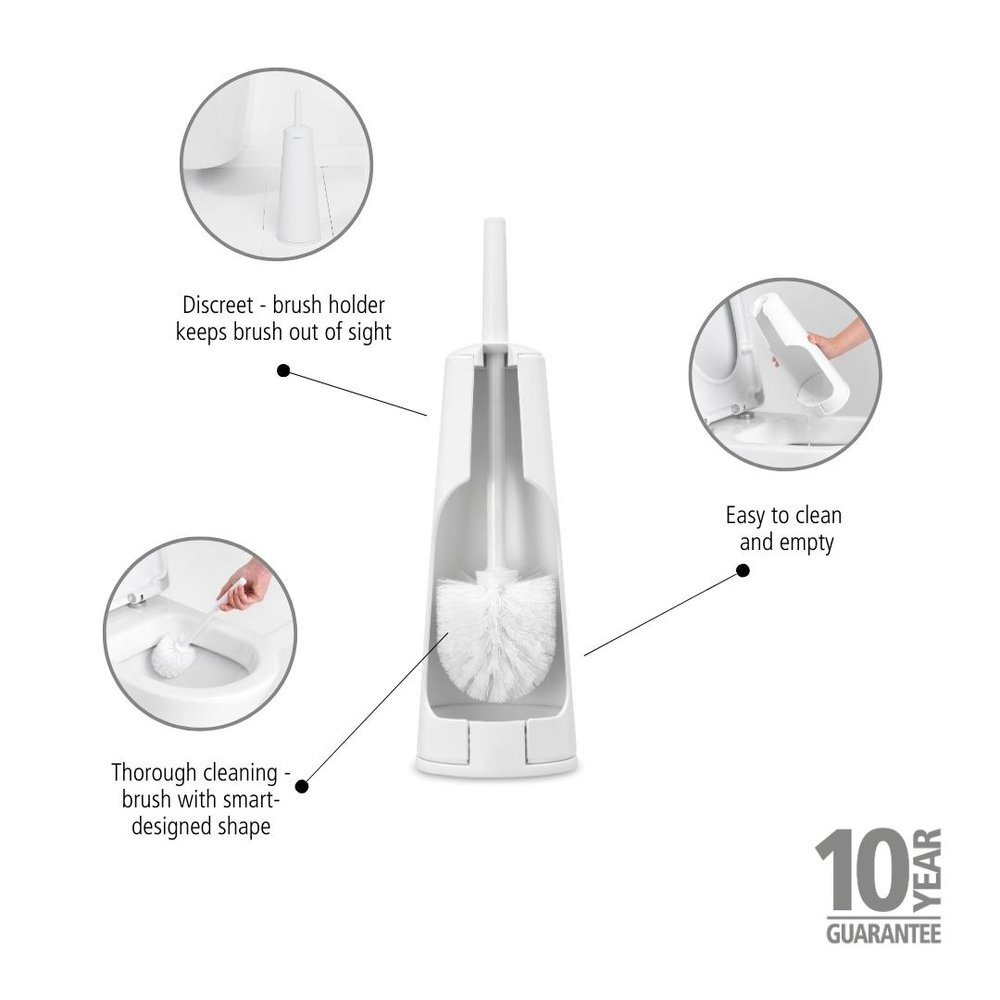 Discreet - brush holder keeps brush out of sight

Easy to clean and empty

Thorough cleaning - brush with smart-designed shape

10 YEAR GUARANTEE