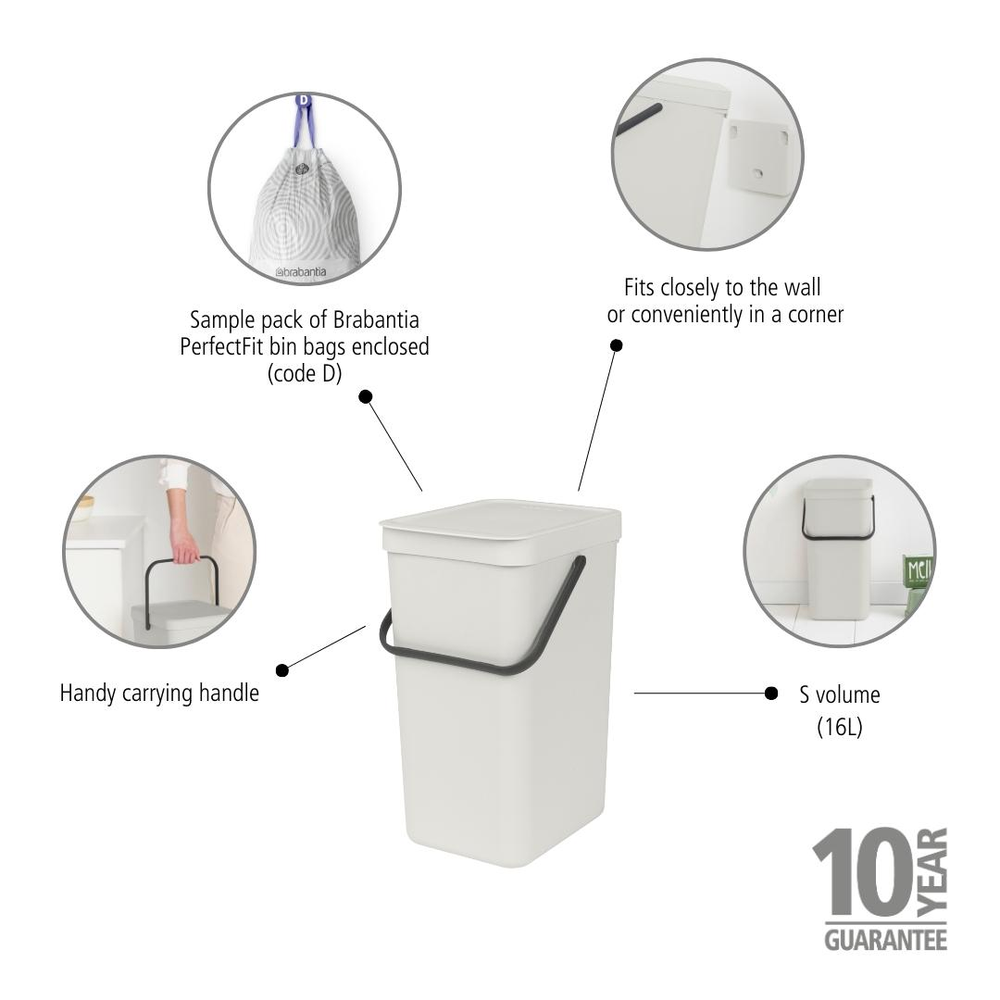 D

brabantia

Sample pack of Brabantia PerfectFit bin bags enclosed (code D)

Fits closely to the wall or conveniently in a corner

Handy carrying handle

S volume (16L)

10 YEAR GUARANTEE