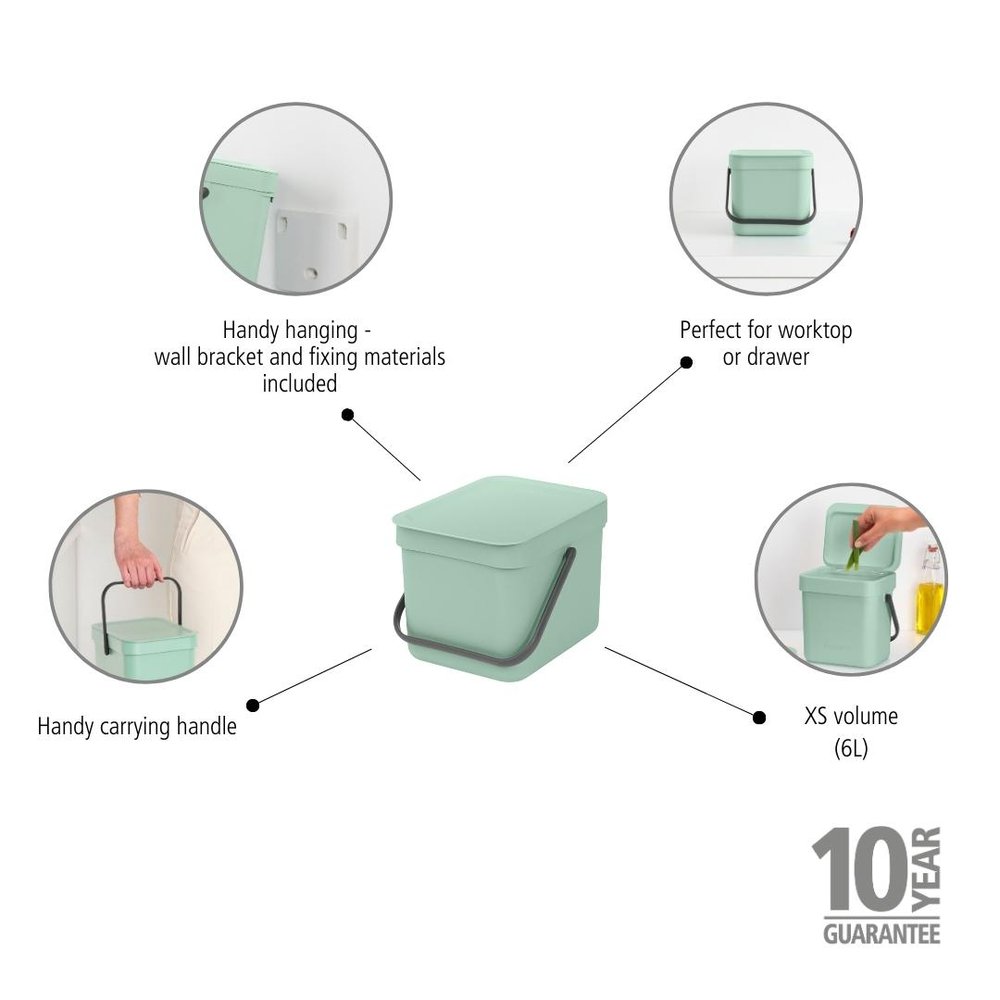 Handy hanging - wall bracket and fixing materials included

Perfect for worktop or drawer

Handy carrying handle

XS volume (6L)

10 YEAR GUARANTEE