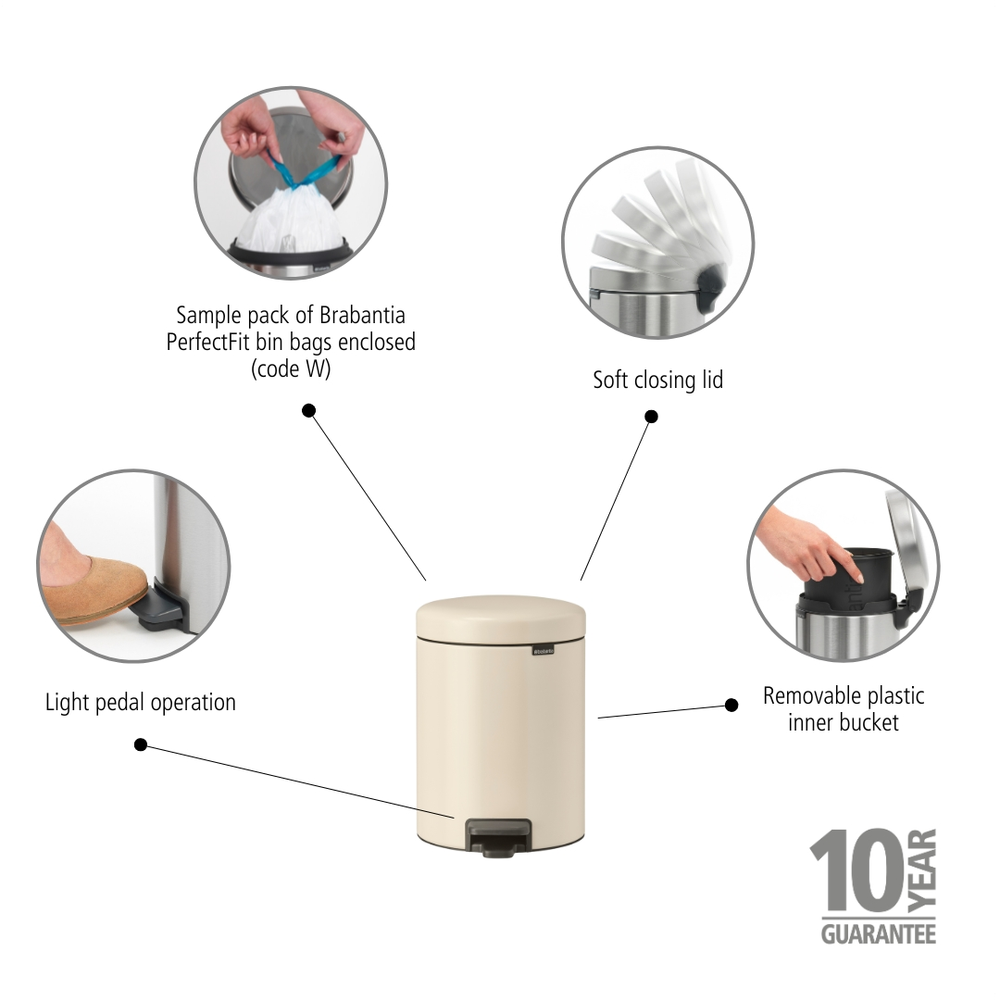 Sample pack of Brabantia PerfectFit bin bags enclosed (code W)

Soft closing lid

Light pedal operation

Removable plastic inner bucket

brabantia

10 YEAR GUARANTEE