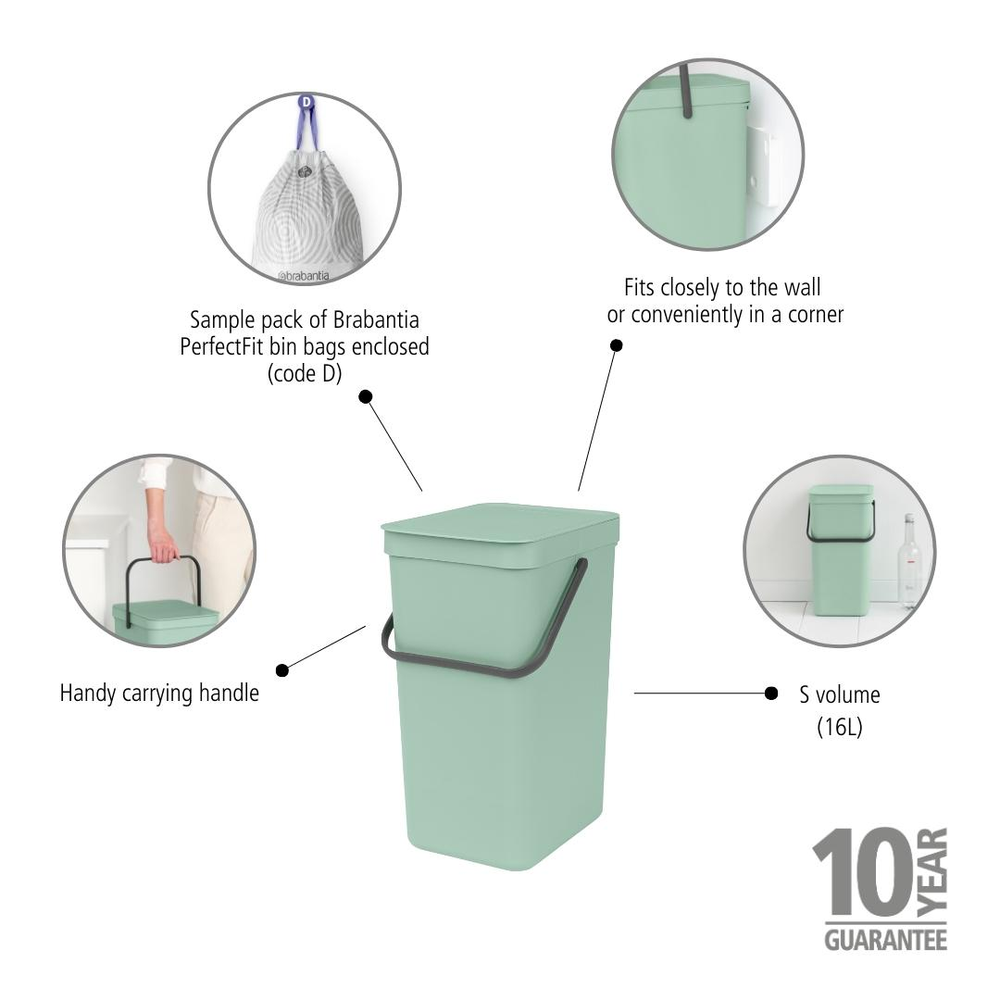 D

brabantia

Sample pack of Brabantia PerfectFit bin bags enclosed (code D)

Fits closely to the wall or conveniently in a corner

Handy carrying handle

S volume (16L)

10 YEAR GUARANTEE