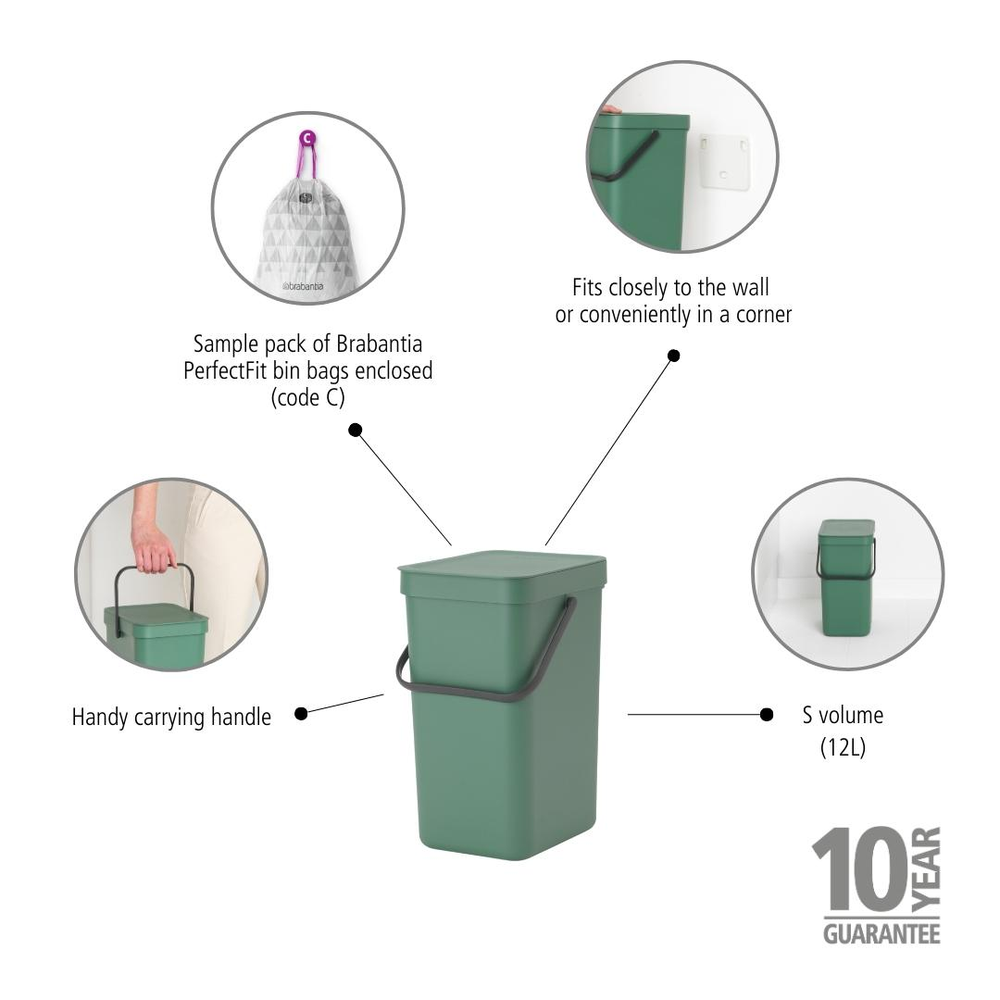 C

brabantia

Sample pack of Brabantia PerfectFit bin bags enclosed (code C)

Fits closely to the wall or conveniently in a corner

Handy carrying handle

S volume (12L)

10 YEAR GUARANTEE